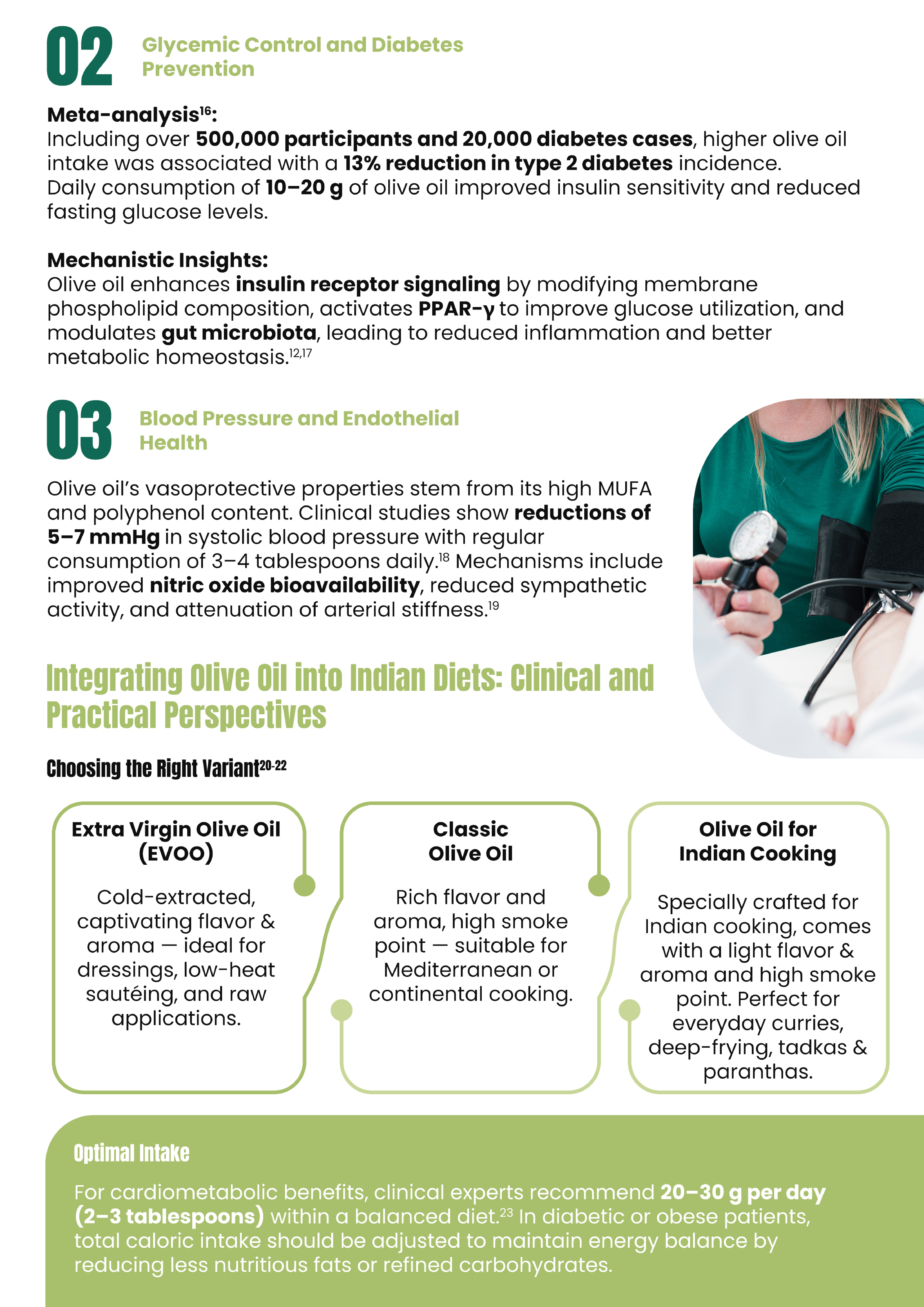 02 Glycemic Control and Diabetes Prevention

Meta-analysis$^{16}$:
Including over 500,000 participants and 20,000 diabetes cases, higher olive oil intake was associated with a 13% reduction in type 2 diabetes incidence. Daily consumption of 10–20 g of olive oil improved insulin sensitivity and reduced fasting glucose levels.

Mechanistic Insights:
Olive oil enhances insulin receptor signaling by modifying membrane phospholipid composition, activates PPAR-γ to improve glucose utilization, and modulates gut microbiota, leading to reduced inflammation and better metabolic homeostasis.$^{12,17}$

03 Blood Pressure and Endothelial Health

Olive oil's vasoprotective properties stem from its high MUFA and polyphenol content. Clinical studies show reductions of 5–7 mmHg in systolic blood pressure with regular consumption of 3–4 tablespoons daily.$^{18}$ Mechanisms include improved nitric oxide bioavailability, reduced sympathetic activity, and attenuation of arterial stiffness.$^{19}$

Integrating Olive Oil into Indian Diets: Clinical and Practical Perspectives

Choosing the Right Variant$^{20-22}$

Extra Virgin Olive Oil (EVOO)

Cold-extracted, captivating flavor & aroma — ideal for dressings, low-heat sautéing, and raw applications.

Classic Olive Oil

Rich flavor and aroma, high smoke point — suitable for Mediterranean or continental cooking.

Olive Oil for Indian Cooking

Specially crafted for Indian cooking, comes with a light flavor & aroma and high smoke point. Perfect for everyday curries, deep-frying, tadkas & paranthas.

Optimal Intake

For cardiometabolic benefits, clinical experts recommend 20–30 g per day (2–3 tablespoons) within a balanced diet.$^{23}$ In diabetic or obese patients, total caloric intake should be adjusted to maintain energy balance by reducing less nutritious fats or refined carbohydrates.